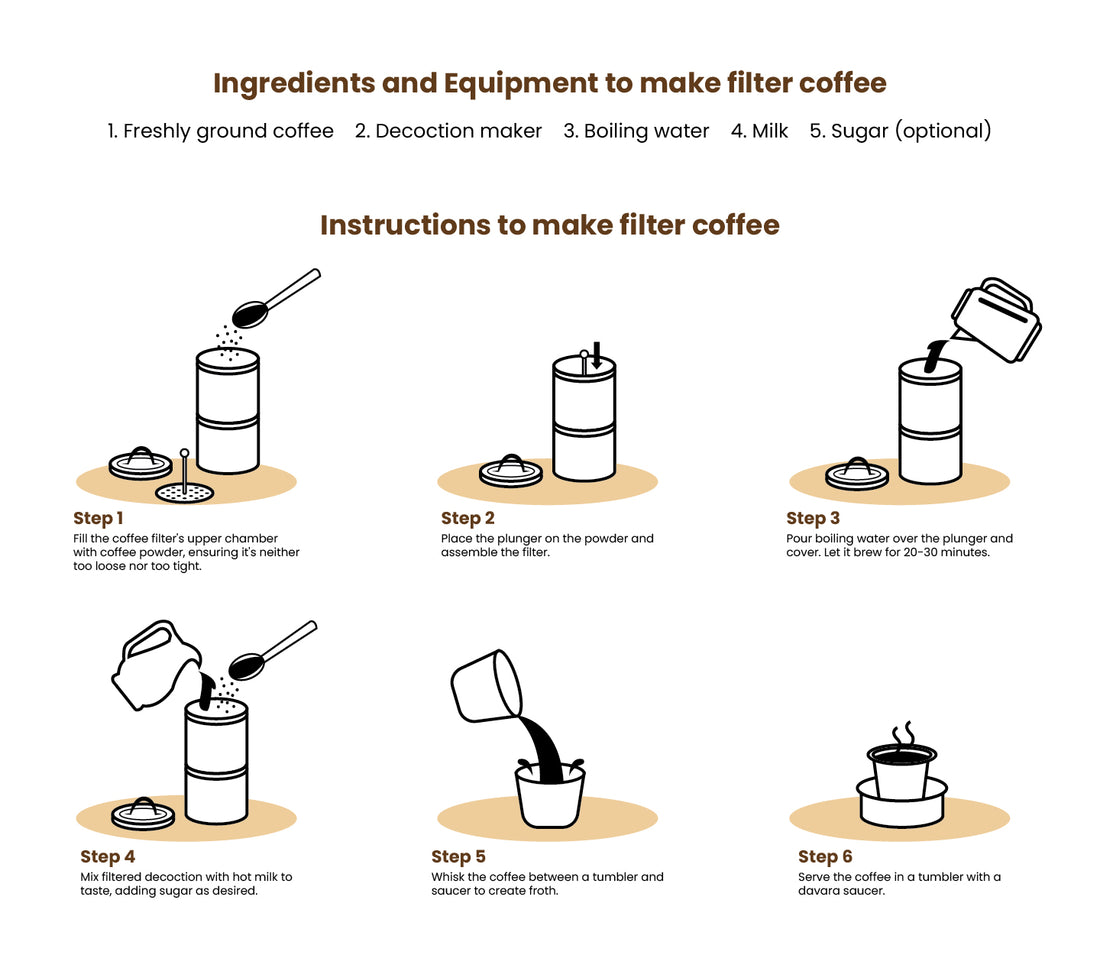 Ingredients and Equipment to make filter coffee

1. Freshly ground coffee 2. Decoction maker 3. Boiling water 4. Milk 5. Sugar (optional)

Instructions to make filter coffee

Step 1
Fill the coffee filter's upper chamber with coffee powder, ensuring it's neither too loose nor too tight.

Step 2
Place the plunger on the powder and assemble the filter.

Step 3
Pour boiling water over the plunger and cover. Let it brew for 20-30 minutes.

Step 4
Mix filtered decoction with hot milk to taste, adding sugar as desired.

Step 5
Whisk the coffee between a tumbler and saucer to create froth.

Step 6
Serve the coffee in a tumbler with a davara saucer.